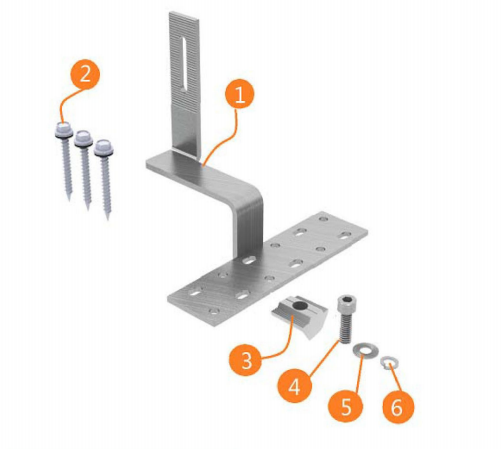 2
1
3
4
5
6