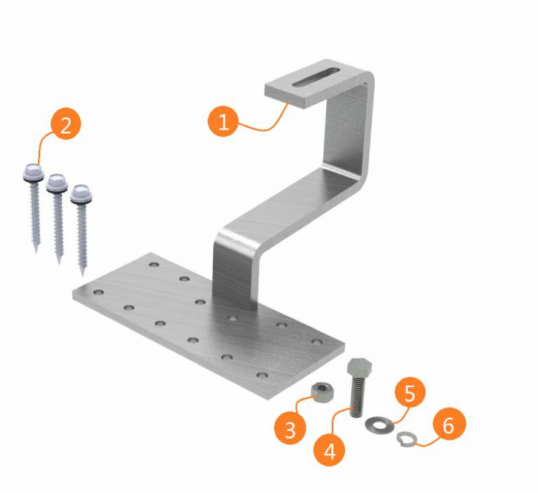 2
1
3
4
5
6