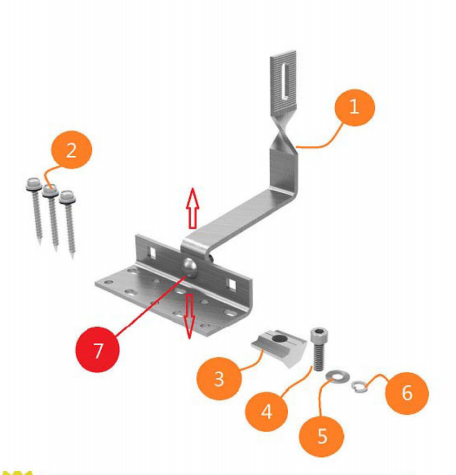 1
2
7
3
4
5
6