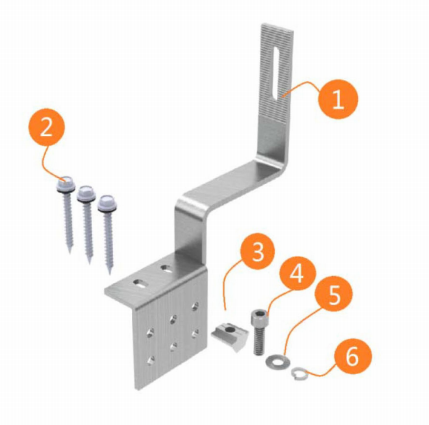 1
2
3
4
5
6