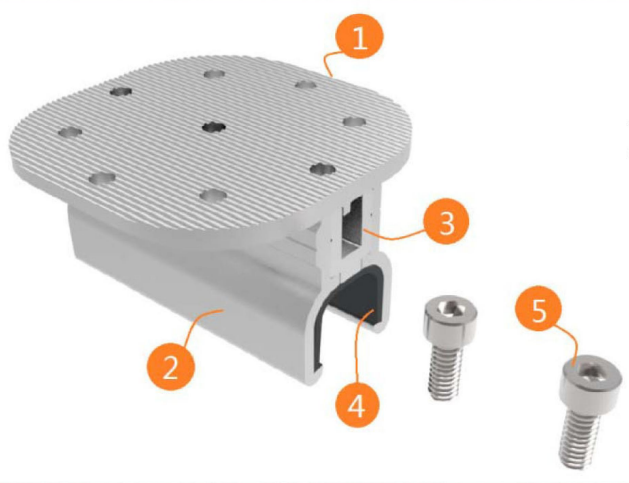 1
3
2
4
5