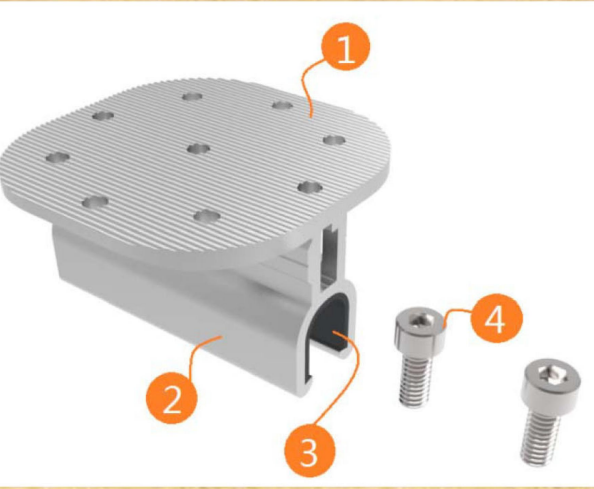 1
4
2
3