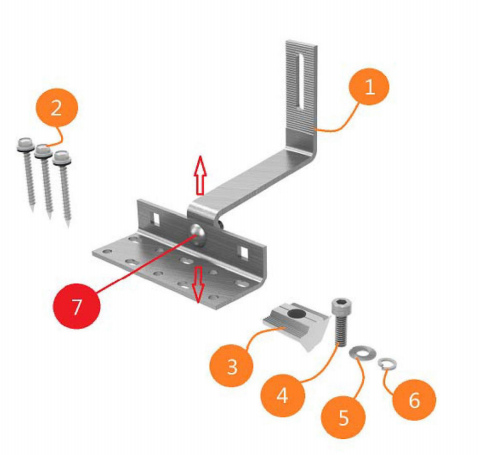 2
1
7
3
4
5
6