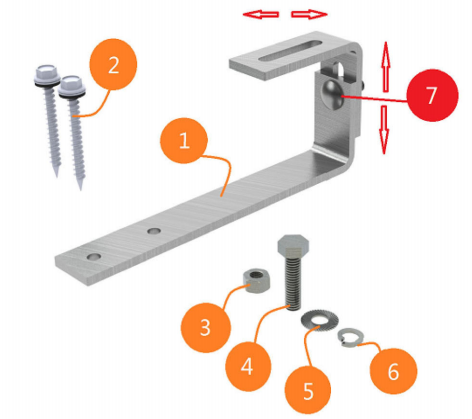 2
7
1
3
4
5
6