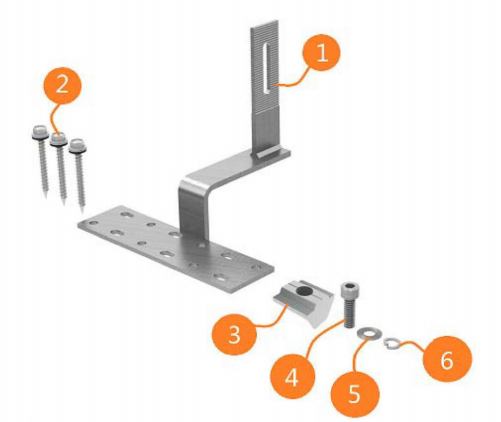 1
2
3
4
5
6