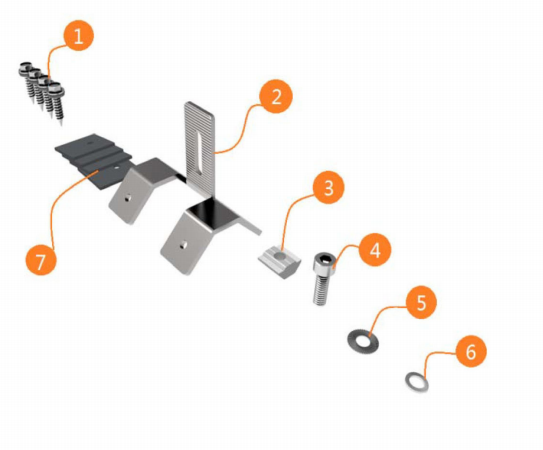 1
2
3
4
5
6
7