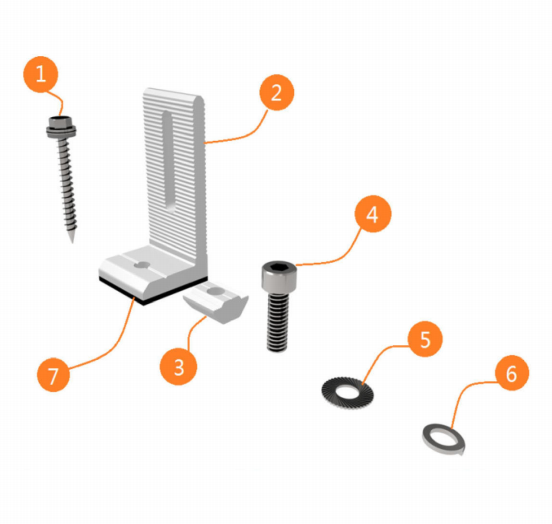 1
2
4
7
3
5
6